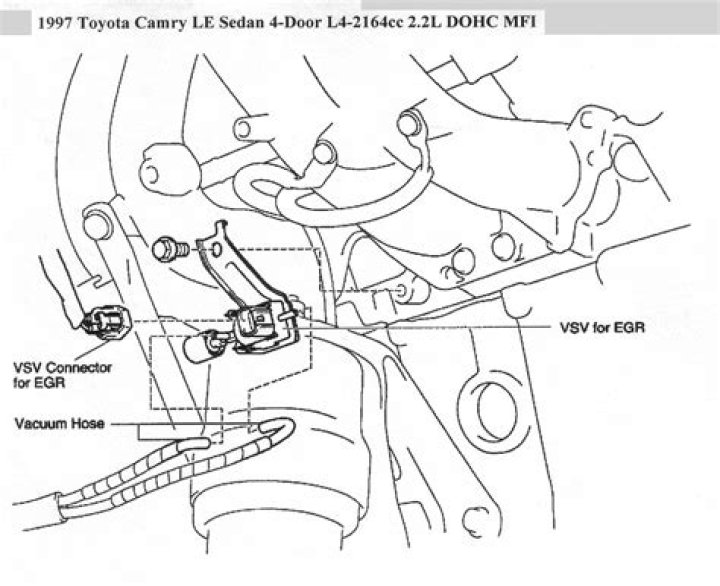 1997 Toyota Camry LE Sedan 4-Door L4-2164cc 2.2L DOHC MFI

VSV for EGR

VSV Connector for EGR

Vacuum Hose