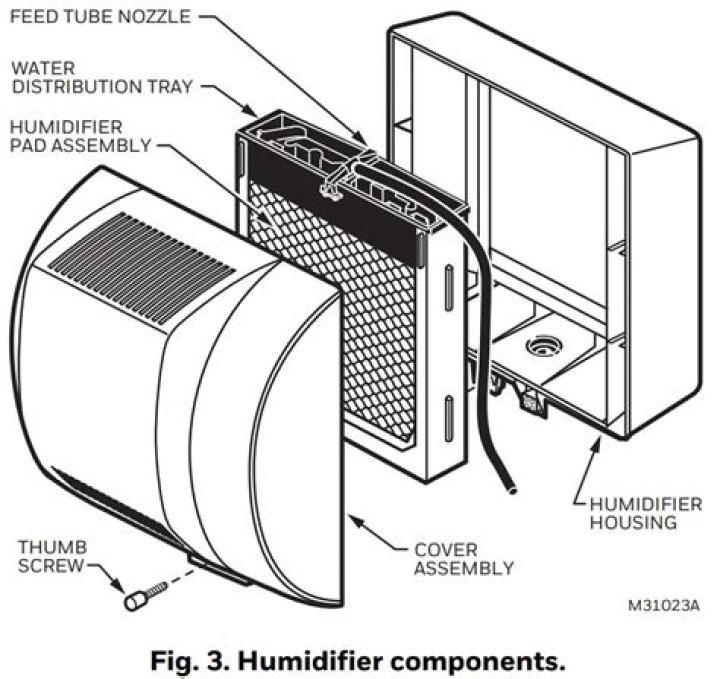 FEED TUBE NOZZLE

WATER DISTRIBUTION TRAY

HUMIDIFIER PAD ASSEMBLY

HUMIDIFIER HOUSING

THUMB SCREW

COVER ASSEMBLY

M31023A

Fig. 3. Humidifier components.