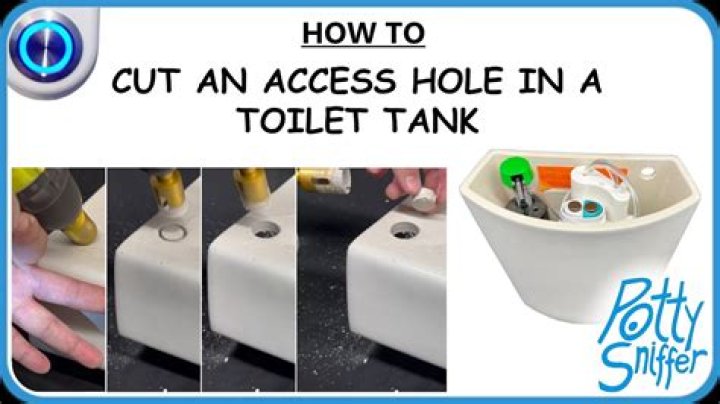 HOW TO

CUT AN ACCESS HOLE IN A TOILET TANK

Potty Sniffer