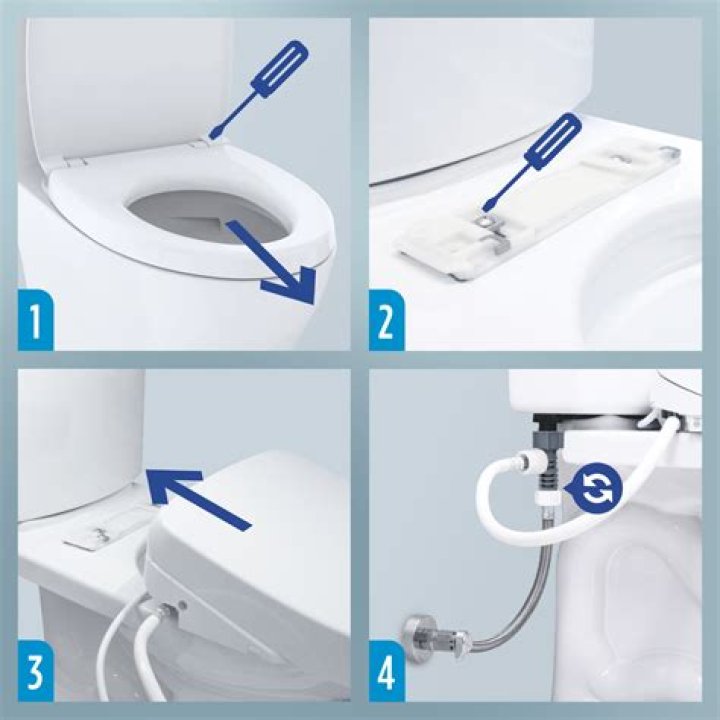 1

2

3

4