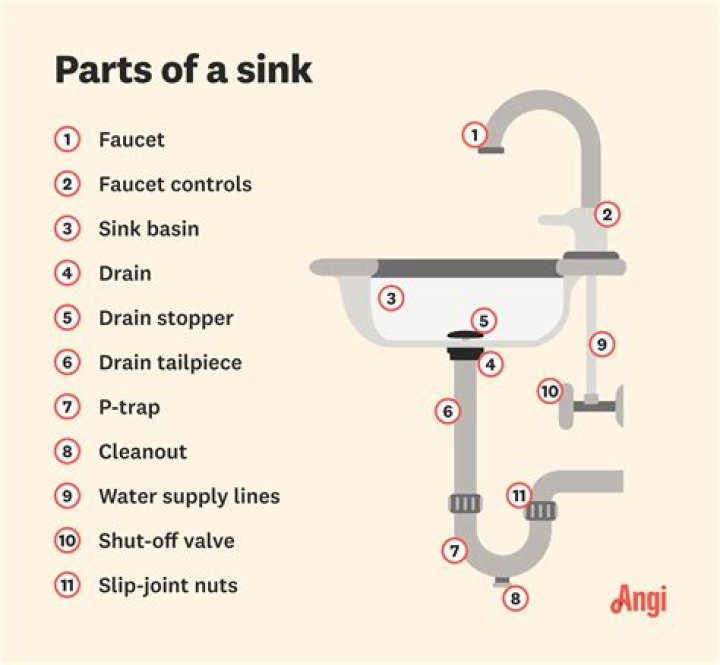 Parts of a sink

1 Faucet
2 Faucet controls
3 Sink basin
4 Drain
5 Drain stopper
6 Drain tailpiece
7 P-trap
8 Cleanout
9 Water supply lines
10 Shut-off valve
11 Slip-joint nuts

1
2
3
5
4
9
10
6
11
7
8

Angi