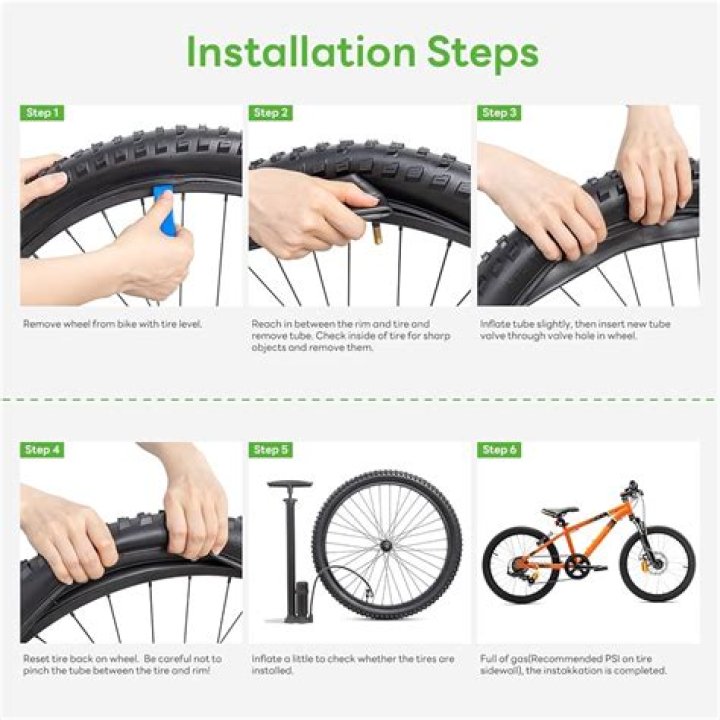 Installation Steps

Step 1

Remove wheel from bike with tire level.

Step 2

Reach in between the rim and tire and remove tube. Check inside of tire for sharp objects and remove them.

Step 3

Inflate tube slightly, then insert new tube valve through valve hole in wheel.

Step 4

Reset tire back on wheel. Be careful not to pinch the tube between the tire and rim!

Step 5

Inflate a little to check whether the tires are installed.

Step 6

Full of gas(Recommended PSI on tire sidewall), the instakkation is completed.