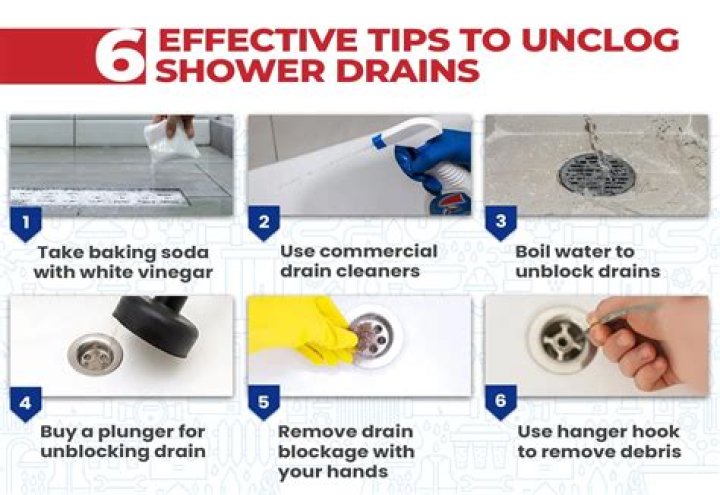 6 EFFECTIVE TIPS TO UNCLOG SHOWER DRAINS

1
Take baking soda with white vinegar

2
Use commercial drain cleaners

3
Boil water to unblock drains

4
Buy a plunger for unblocking drain

5
Remove drain blockage with your hands

6
Use hanger hook to remove debris