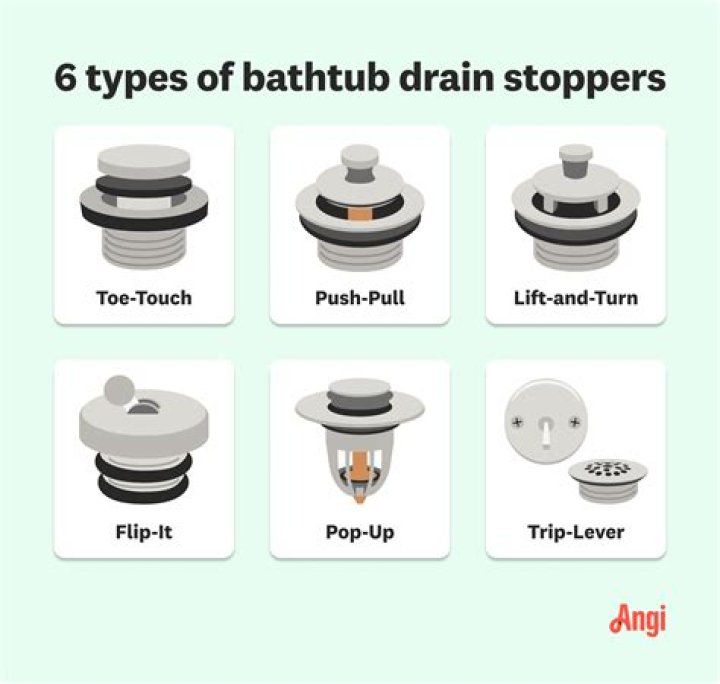 6 types of bathtub drain stoppers

Toe-Touch

Push-Pull

Lift-and-Turn

Flip-It

Pop-Up

Trip-Lever

Angi