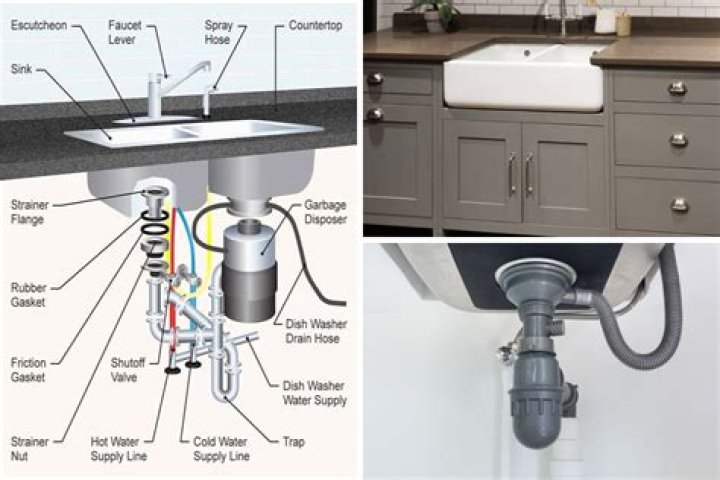 Escutcheon
Faucet Lever
Spray Hose
Countertop
Sink
Strainer Flange
Garbage Disposer
Rubber Gasket
Dish Washer Drain Hose
Friction Gasket
Shutoff Valve
Dish Washer Water Supply
Strainer Nut
Hot Water Supply Line
Cold Water Supply Line
Trap