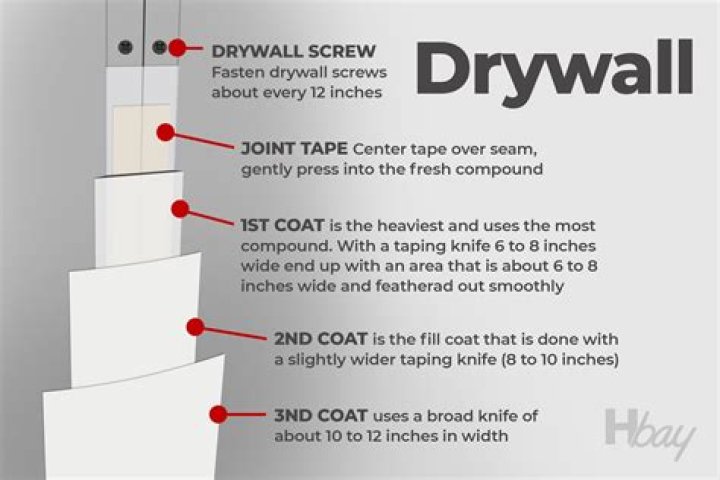 Drywall

DRYWALL SCREW Fasten drywall screws about every 12 inches

JOINT TAPE Center tape over seam, gently press into the fresh compound

1ST COAT is the heaviest and uses the most compound. With a taping knife 6 to 8 inches wide end up with an area that is about 6 to 8 inches wide and featherad out smoothly

2ND COAT is the fill coat that is done with a slightly wider taping knife (8 to 10 inches)

3ND COAT uses a broad knife of about 10 to 12 inches in width

Hbay