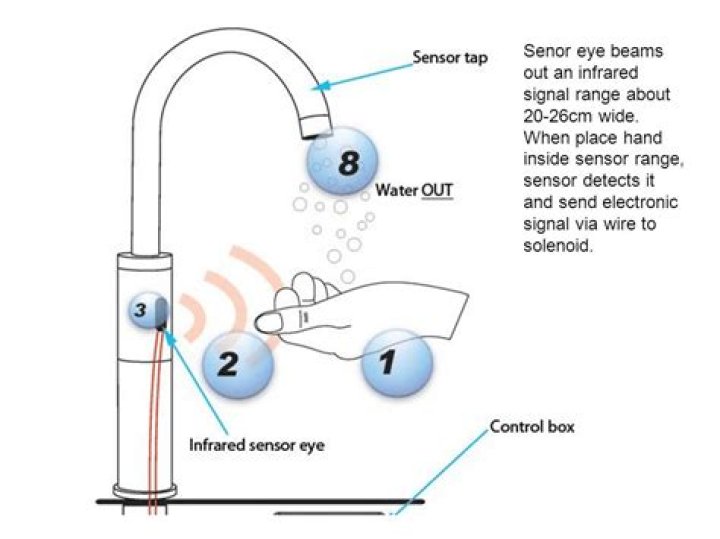 Sensor tap

Senor eye beams out an infrared signal range about 20-26cm wide. When place hand inside sensor range, sensor detects it and send electronic signal via wire to solenoid.

8

Water OUT

3

2

1

Infrared sensor eye

Control box