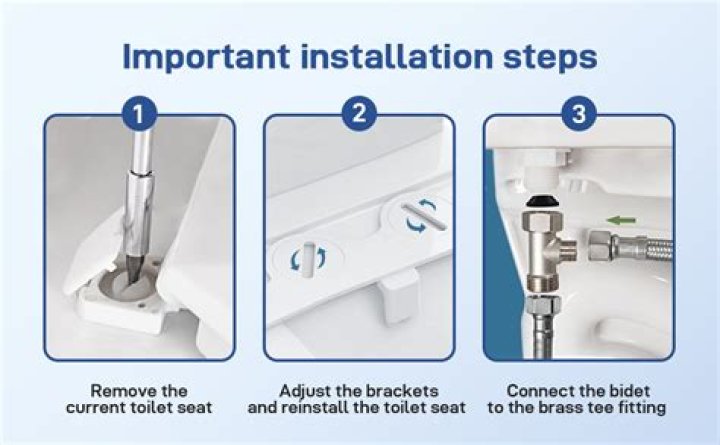 Important installation steps

1

Remove the current toilet seat

2

Adjust the brackets and reinstall the toilet seat

3

Connect the bidet to the brass tee fitting