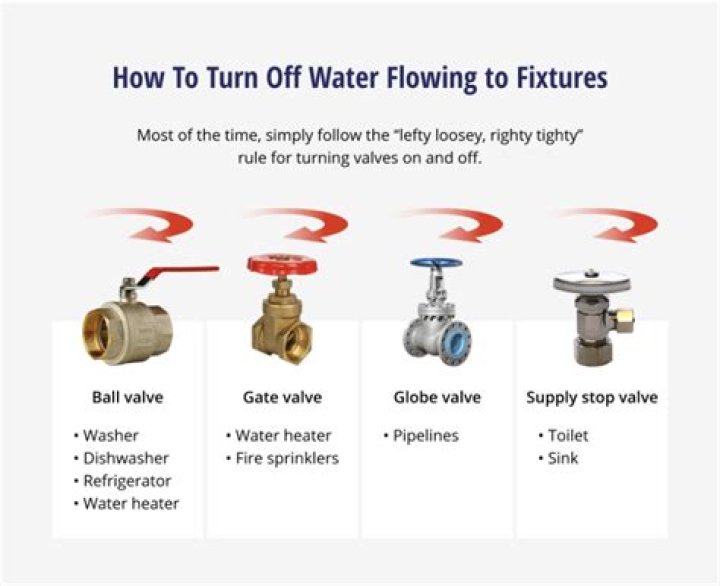 How To Turn Off Water Flowing to Fixtures

Most of the time, simply follow the "lefty loosey, righty tighty" rule for turning valves on and off.

Ball valve

• Washer
• Dishwasher
• Refrigerator
• Water heater

Gate valve

• Water heater
• Fire sprinklers

Globe valve

• Pipelines

Supply stop valve

• Toilet
• Sink