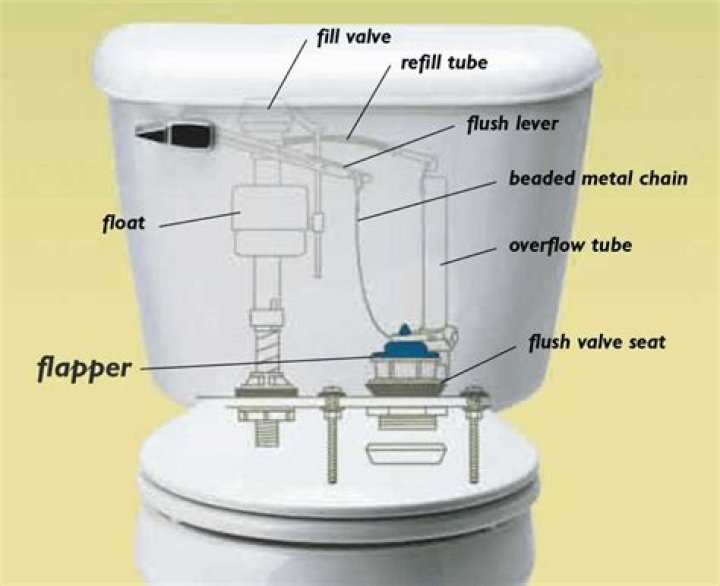 fill valve
refill tube
flush lever
beaded metal chain
float
overflow tube
flush valve seat
flapper