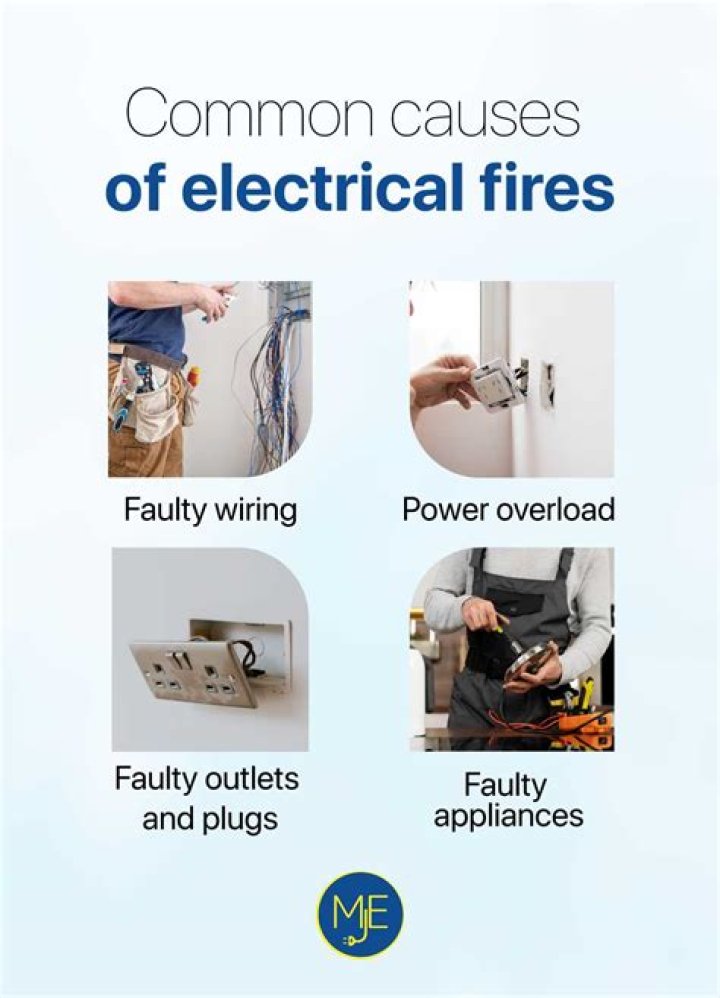 Common causes
of electrical fires

Faulty wiring

Power overload

Faulty outlets and plugs

Faulty appliances

MJE